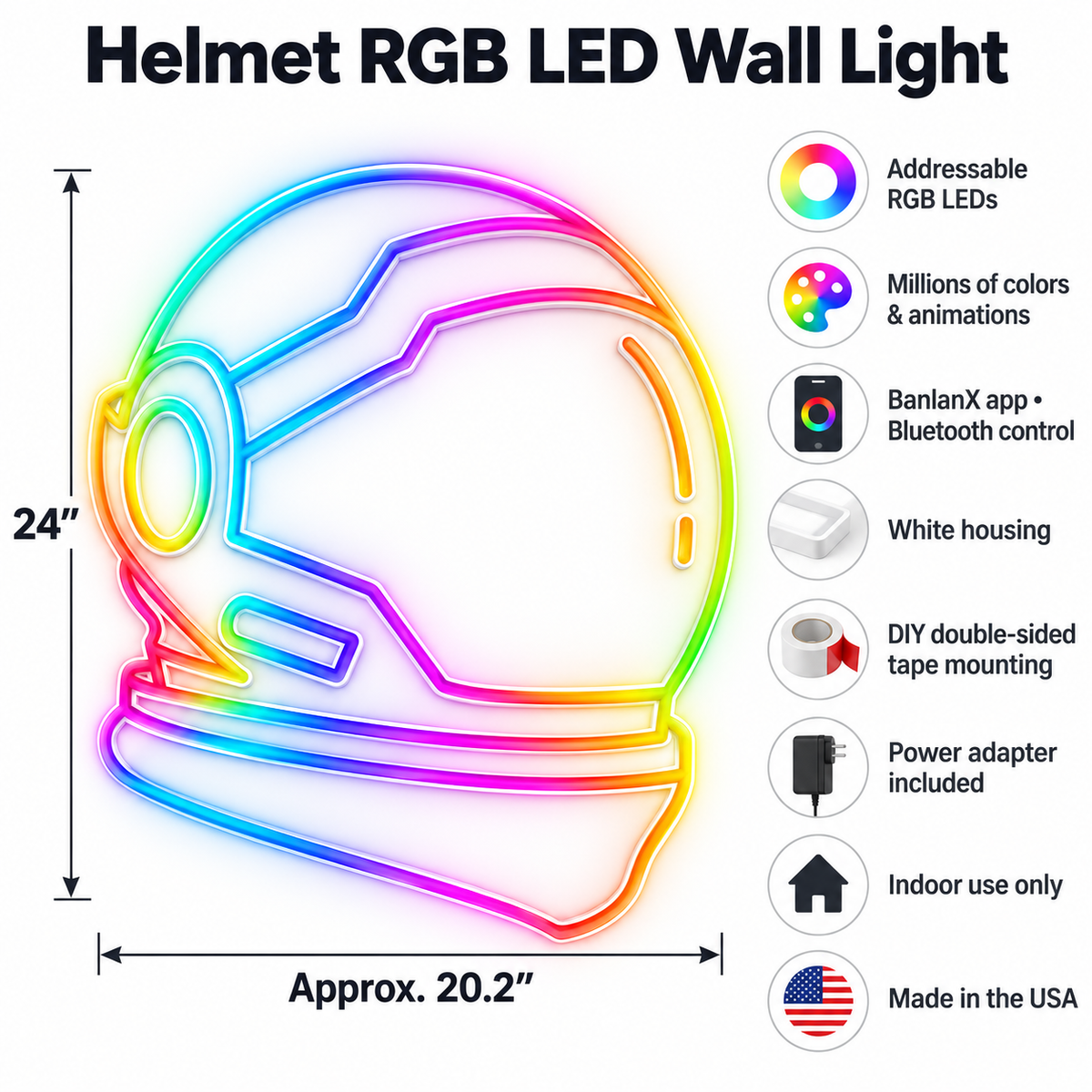 Helmet RGB LED Wall Light

24"

Approx. 20.2"

Addressable RGB LEDs

Millions of colors & animations

BanlanX app • Bluetooth control

White housing

DIY double-sided tape mounting

Power adapter included

Indoor use only

Made in the USA