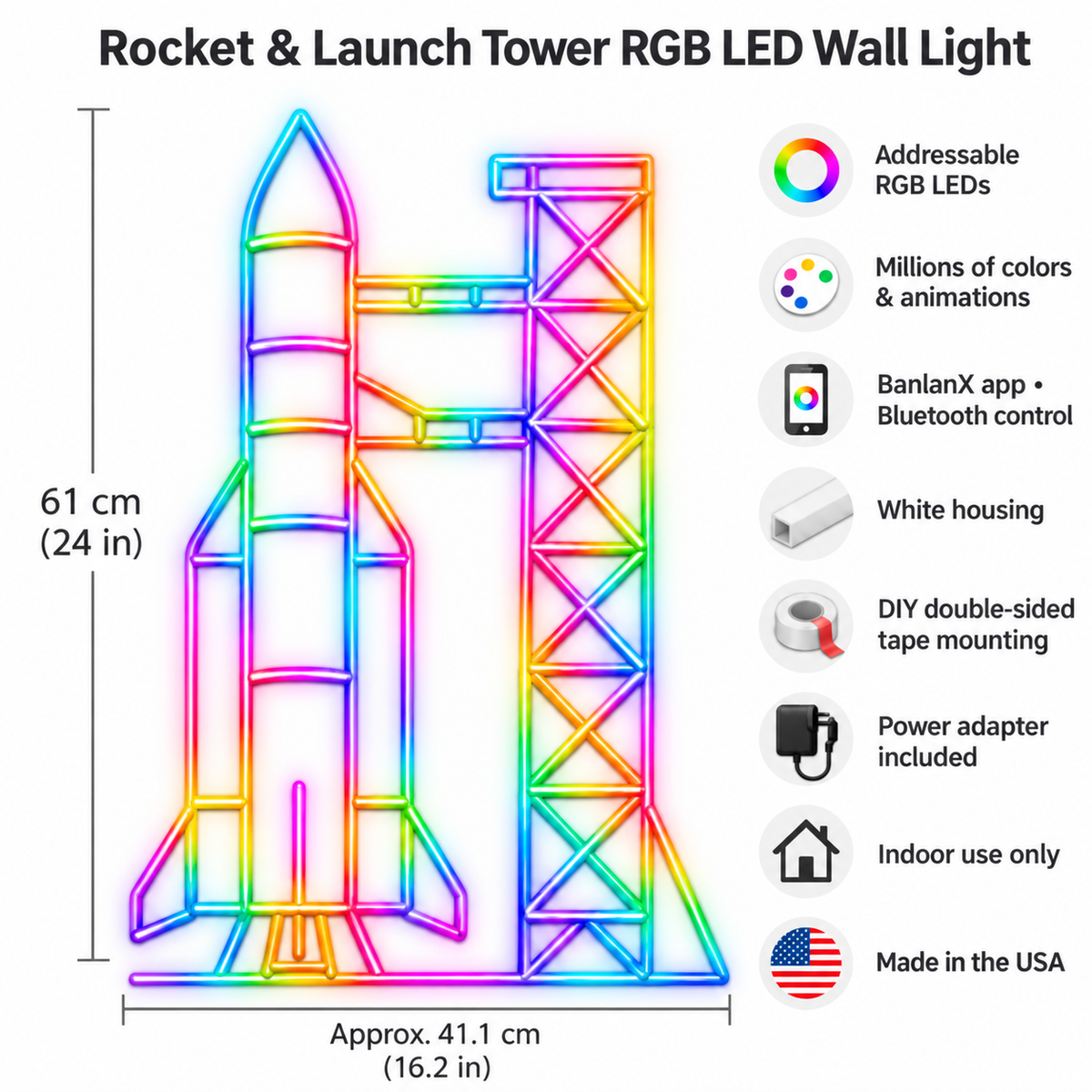 Rocket & Launch Tower RGB LED Wall Light

61 cm
(24 in)

Approx. 41.1 cm
(16.2 in)

Addressable
RGB LEDs

Millions of colors
& animations

BanlanX app •
Bluetooth control

White housing

DIY double-sided
tape mounting

Power adapter
included

Indoor use only

Made in the USA